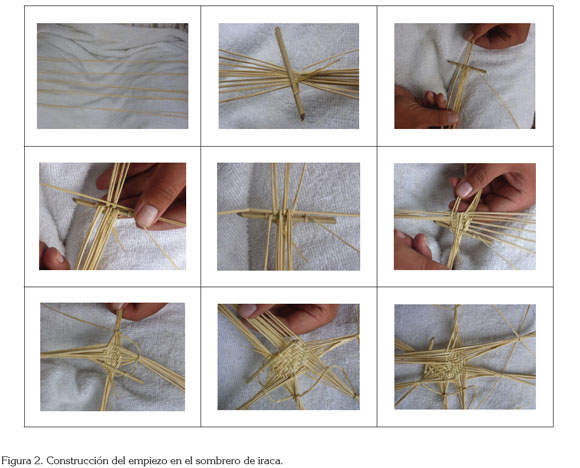 Figura 2. Construcción del empiezo en el sombrero de iraca.