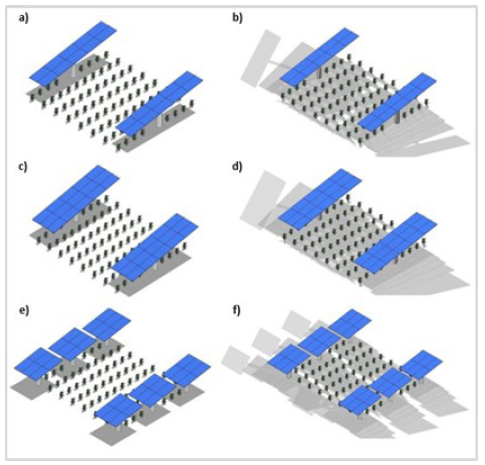 a)

b)

c)

d)

e)

f)