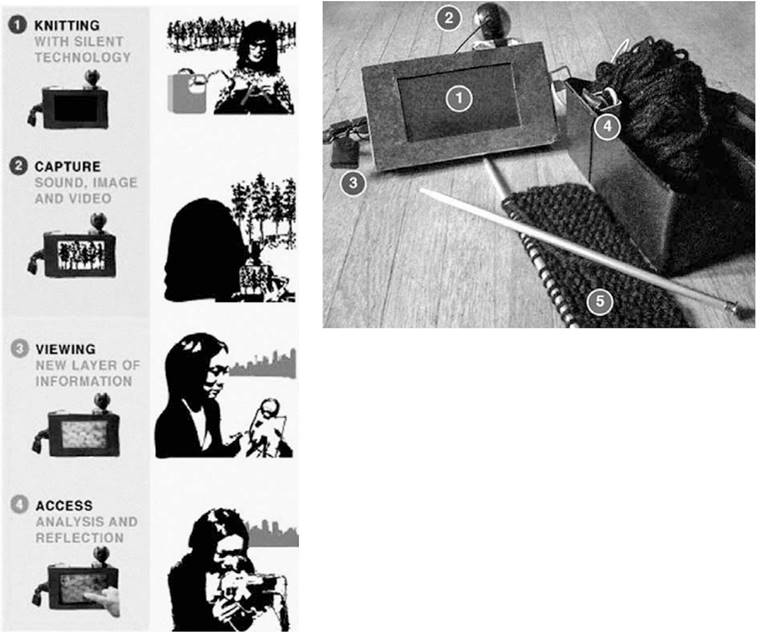 1 KNITTING
WITH SILENT TECHNOLOGY

2 CAPTURE
SOUND, IMAGE AND VIDEO

3 VIEWING
NEW LAYER OF INFORMATION

4 ACCESS
ANALYSIS AND REFLECTION

2
1
3
4
5