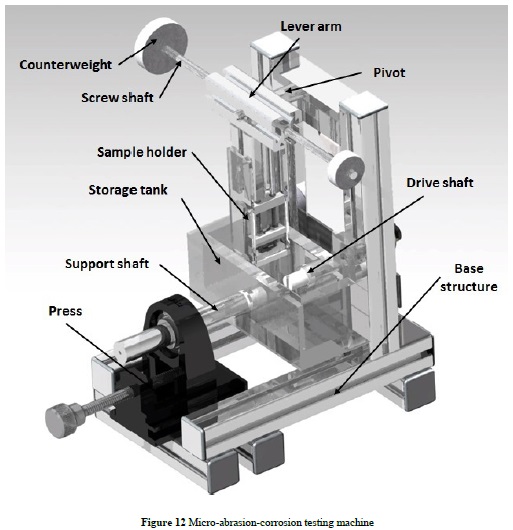 Lever arm

Counterweight

Pivot

Screw shaft

Sample holder

Storage tank

Drive shaft

Support shaft

Base structure

Press

Figure 12 Micro-abrasion-corrosion testing machine