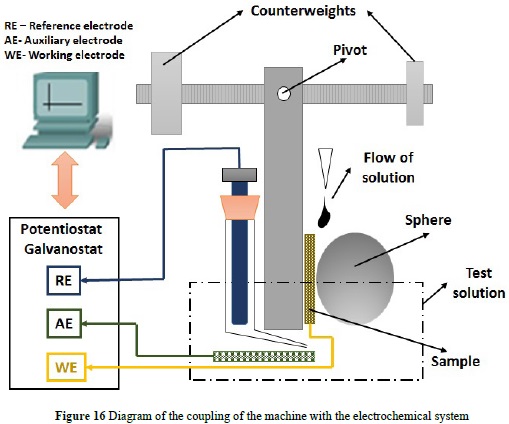 RE – Reference electrode
AE- Auxiliary electrode
WE- Working electrode

Counterweights

Pivot

Flow of solution

Sphere

Test solution

Sample

Potentiostat Galvanostat

RE

AE

WE

Figure 16 Diagram of the coupling of the machine with the electrochemical system