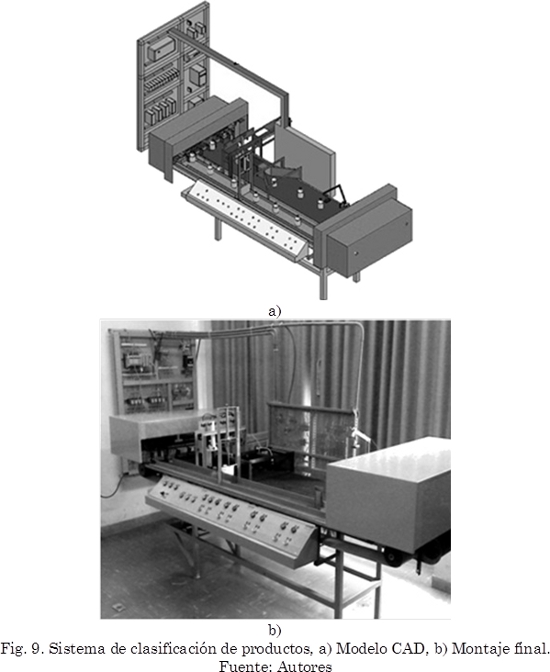 a)

b)

Fig. 9. Sistema de clasificación de productos, a) Modelo CAD, b) Montaje final.
Fuente: Autores