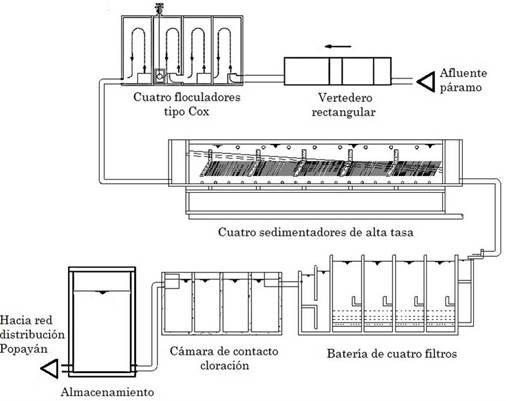 Cuatro floculadores tipo Cox

Vertedero rectangular

Afluente páramo

Cuatro sedimentadores de alta tasa

Hacia red distribución Popayán

Almacenamiento

Cámara de contacto cloración

Batería de cuatro filtros