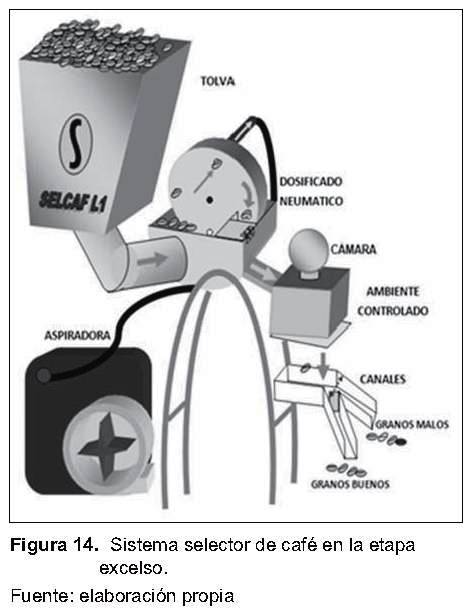 S

SELCAF L1

TOLVA

DOSIFICADO
NEUMATICO

CAMARA

AMBIENTE
CONTROLADO

ASPIRADORA

CANALES

GRANOS MALOS

GRANOS BUENOS

Figura 14. Sistema selector de café en la etapa excelso.

Fuente: elaboración propia