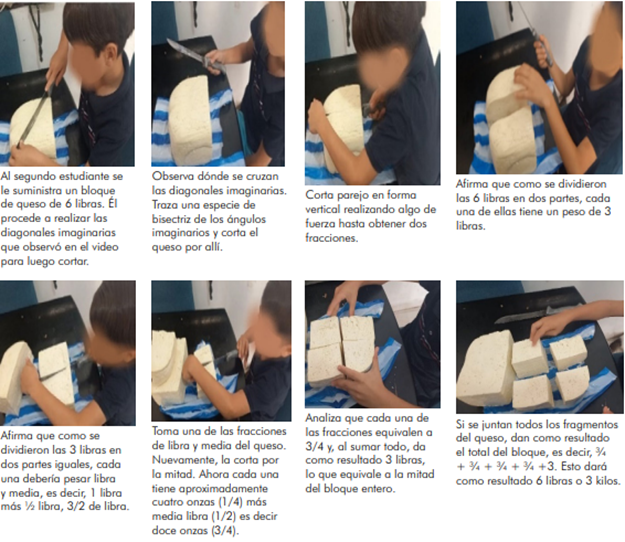 Al segundo estudiante se le suministra un bloque de queso de 6 libras. Él procede a realizar las diagonales imaginarias que observó en el video para luego cortar.

Observa dónde se cruzan las diagonales imaginarias. Traza una especie de bisectriz de los ángulos imaginarios y corta el queso por allí.

Corta parejo en forma vertical realizando algo de fuerza hasta obtener dos fracciones.

Afirma que como se dividieron las 6 libras en dos partes, cada una de ellas tiene un peso de 3 libras.

Afirma que como se dividieron las 3 libras en dos partes iguales, cada una debería pesar libra y media, es decir, 1 libra más ½ libra, 3/2 de libra.

Toma una de las fracciones de libra y media del queso. Nuevamente, la corta por la mitad. Ahora cada una tiene aproximadamente cuatro onzas (1/4) más media libra (1/2) es decir doce onzas (3/4).

Analiza que cada una de las fracciones equivalen a 3/4 y, al sumar todo, da como resultado 3 libras, lo que equivale a la mitad del bloque entero.

Si se juntan todos los fragmentos del queso, dan como resultado el total del bloque, es decir, ¾ + ¾ + ¾ + ¾ +3. Esto dará como resultado 6 libras o 3 kilos.