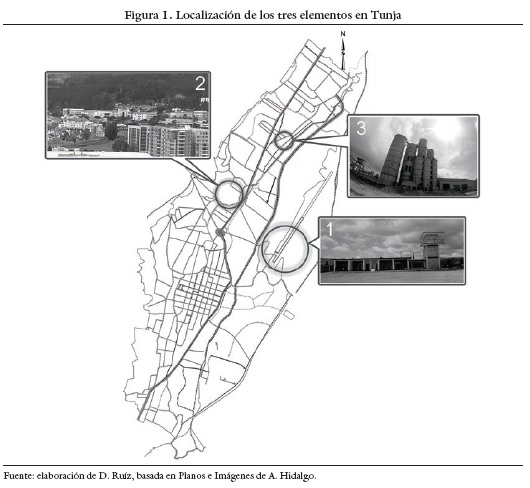 Figura 1. Localización de los tres elementos en Tunja

N

2

3

1

Fuente: elaboración de D. Ruíz, basada en Planos e Imágenes de A. Hidalgo.