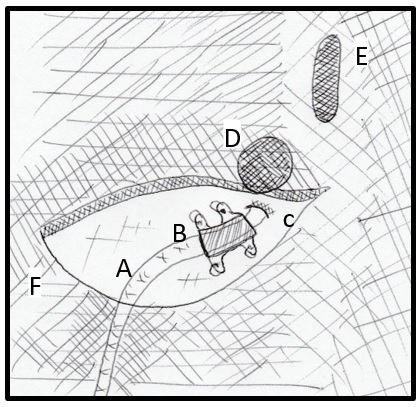 E
D
B
c
A
F