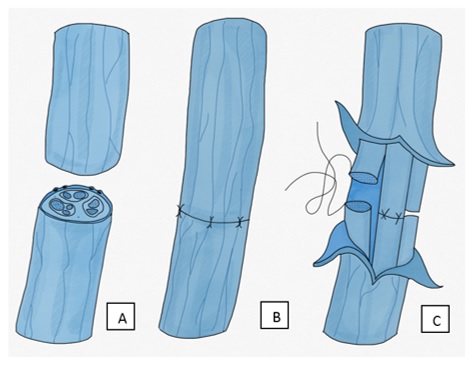 A

B

C